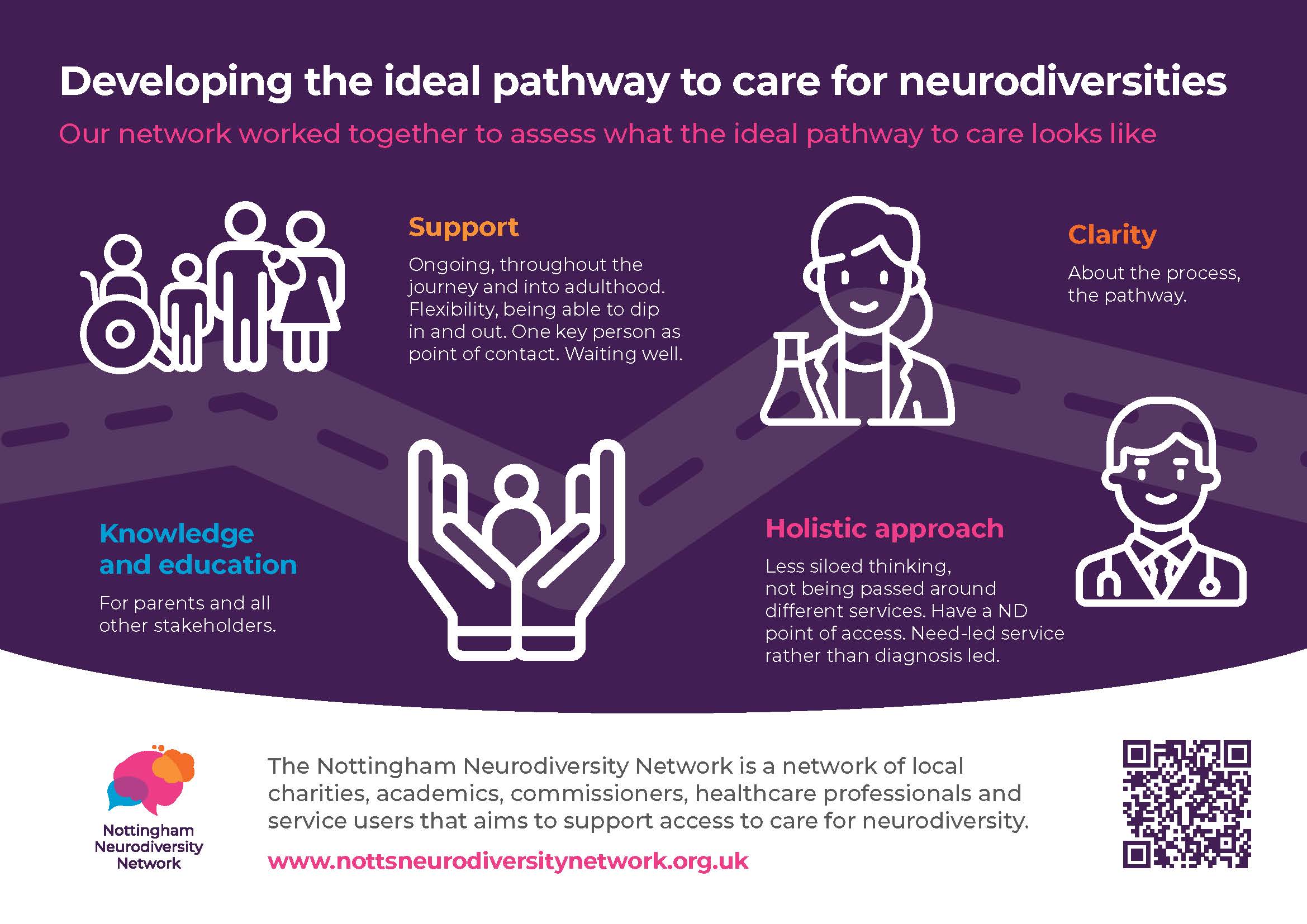 Developing the ideal pathway to care for neurodiversities

Our network worked together to assess what the ideal pathway to care looks like

Support

Ongoing, throughout the journey and into adulthood. Flexibility, being able to dip in and out. One key person as point of contact. Waiting well.

Clarity

About the process, the pathway.

Knowledge and education

For parents and all other stakeholders.

Holistic approach

Less siloed thinking, not being passed around different services. Have a ND point of access. Need-led service rather than diagnosis led.

Nottingham Neurodiversity Network

The Nottingham Neurodiversity Network is a network of local charities, academics, commissioners, healthcare professionals and service users that aims to support access to care for neurodiversity.

www.nottsneurodiversitynetwork.org.uk